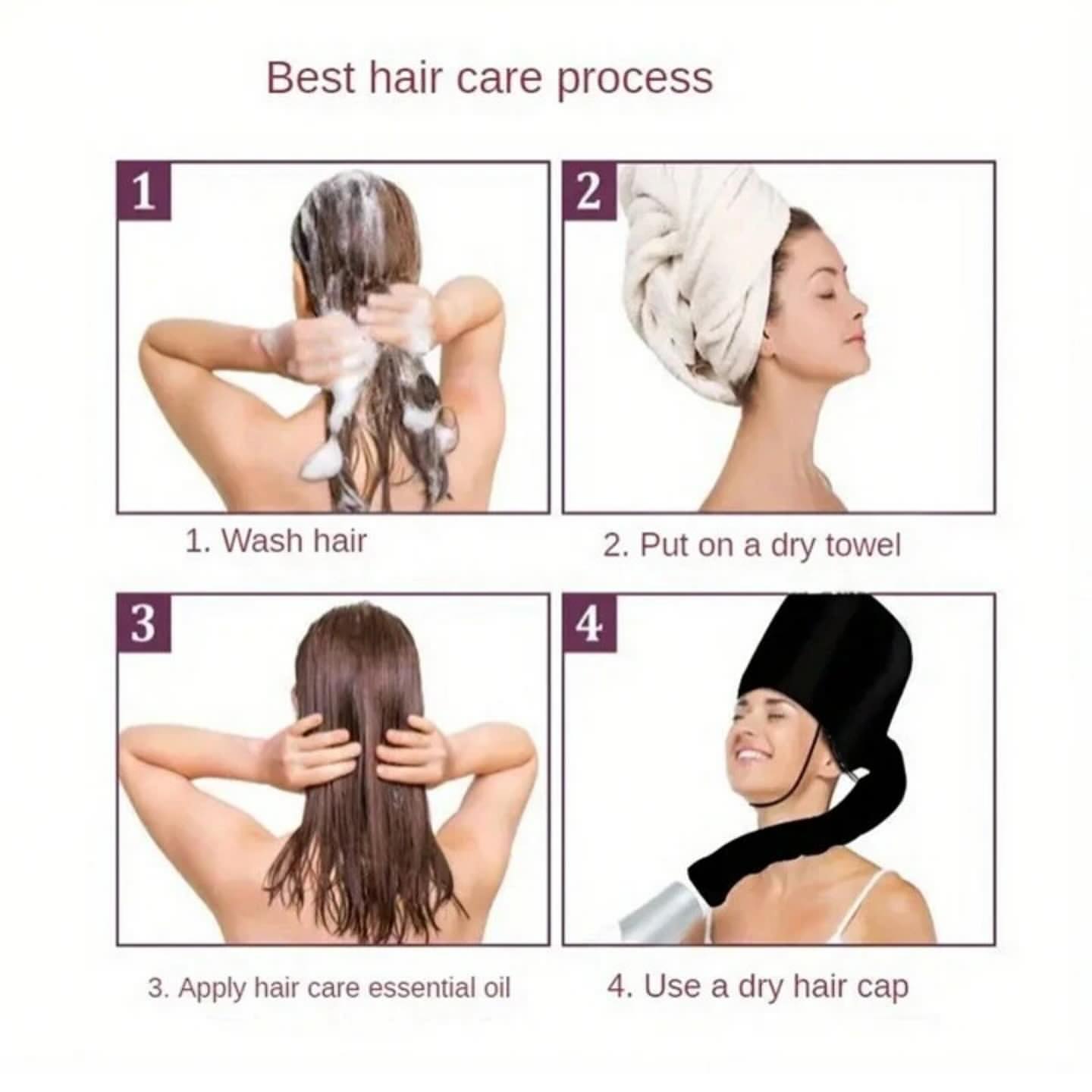 Best hair care process

1

1. Wash hair

2

2. Put on a dry towel

3

3. Apply hair care essential oil

4

4. Use a dry hair cap