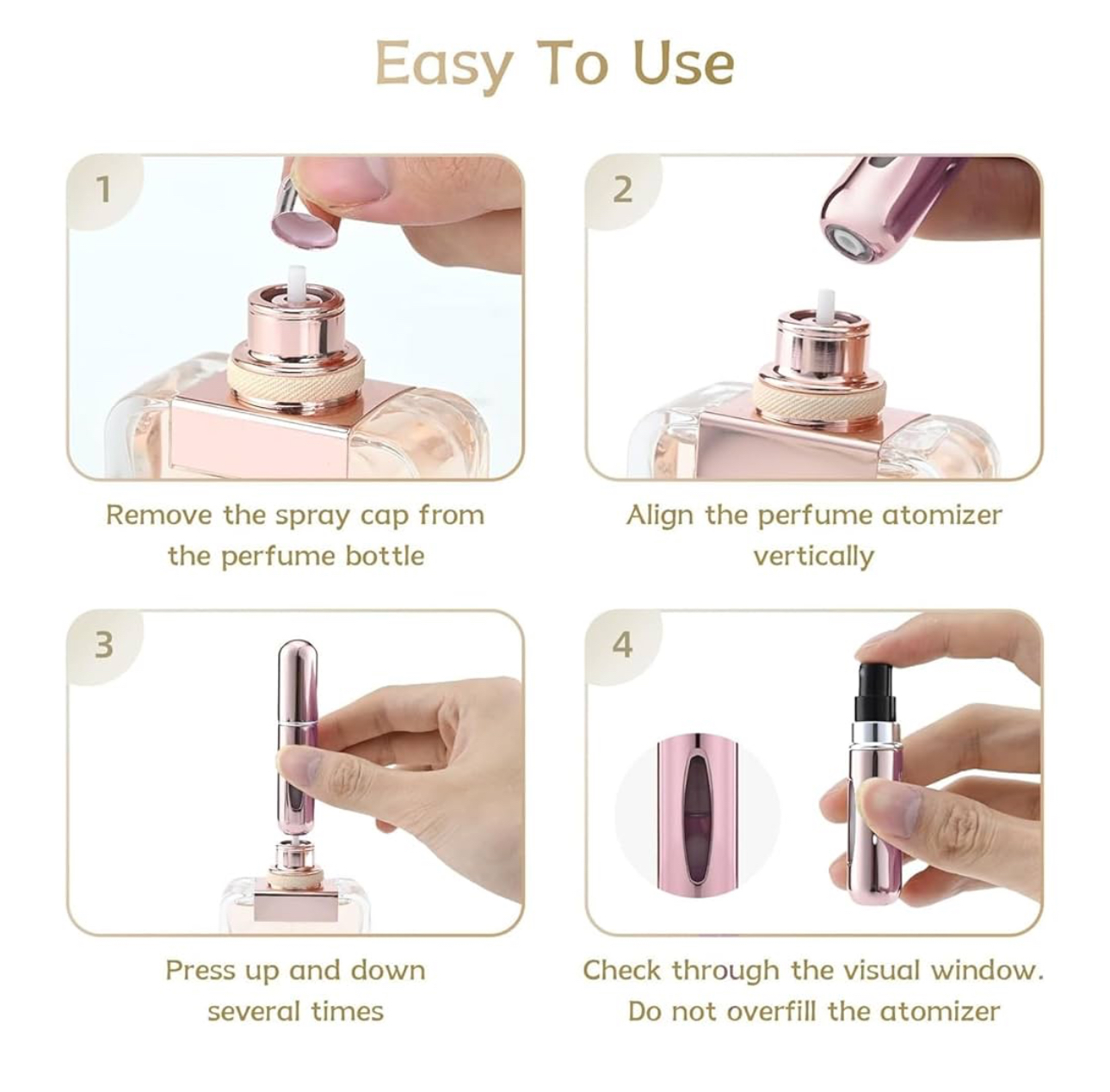 Easy To Use

1

Remove the spray cap from the perfume bottle

2

Align the perfume atomizer vertically

3

Press up and down several times

4

Check through the visual window. Do not overfill the atomizer